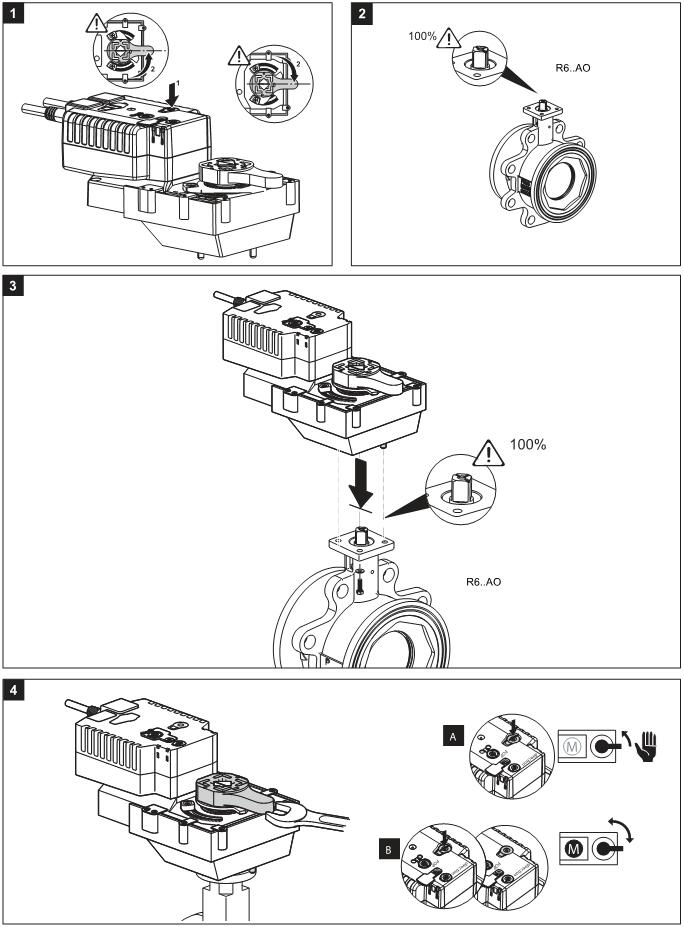 1

1

2

2

2

100%

R6..AO

3

100%

R6..AO

4

A

M

B

M